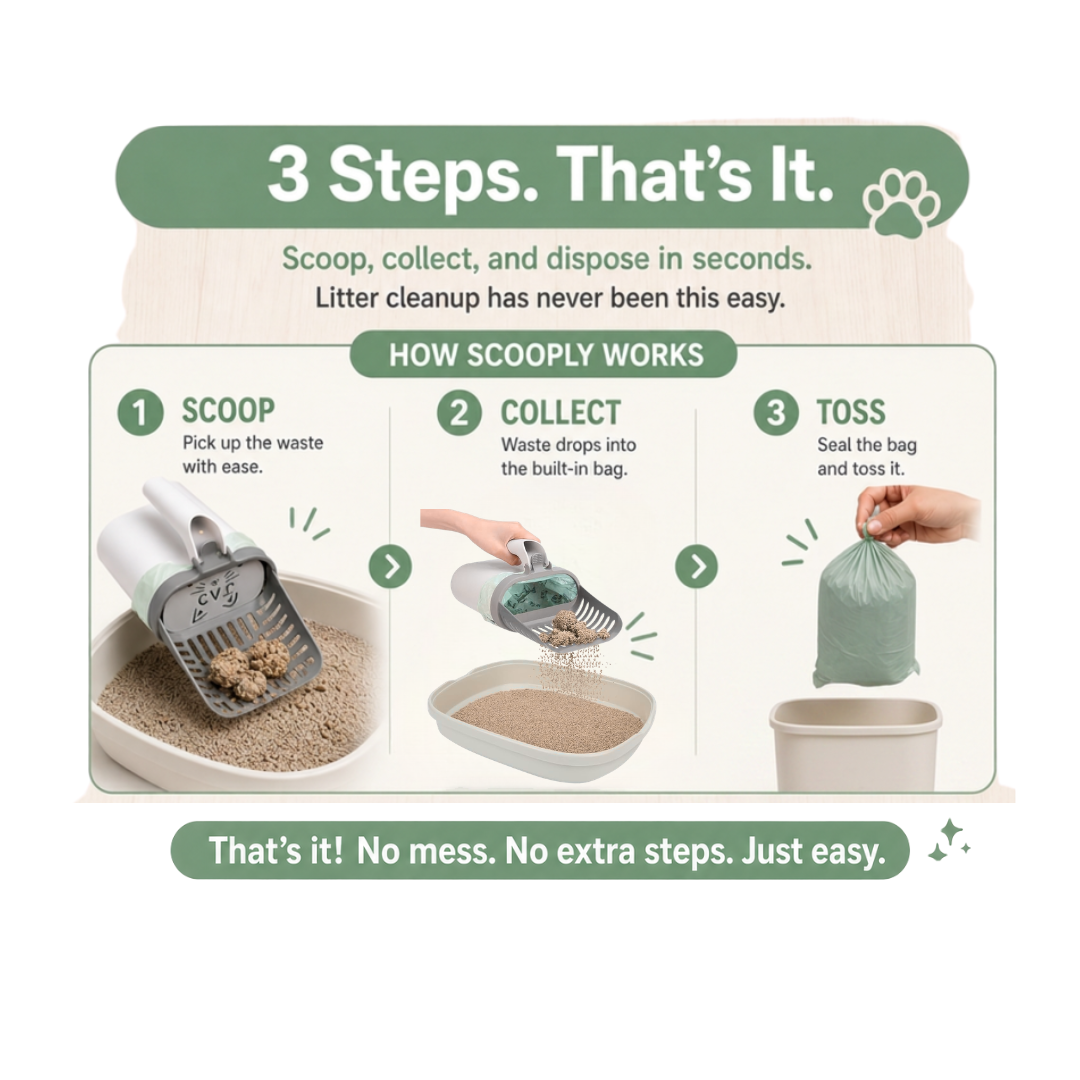 3 Steps. That's It.

Scoop, collect, and dispose in seconds.
Litter cleanup has never been this easy.

HOW SCOOPLY WORKS

1 SCOOP
Pick up the waste with ease.

2 COLLECT
Waste drops into the built-in bag.

3 TOSS
Seal the bag and toss it.

That's it! No mess. No extra steps. Just easy.